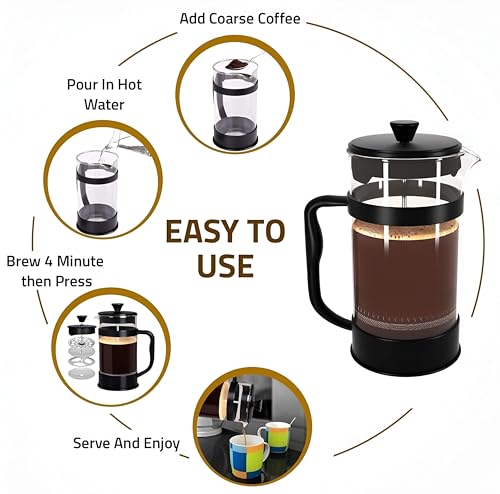 Add Coarse Coffee

Pour In Hot Water

EASY TO USE

Brew 4 Minute then Press

Serve And Enjoy