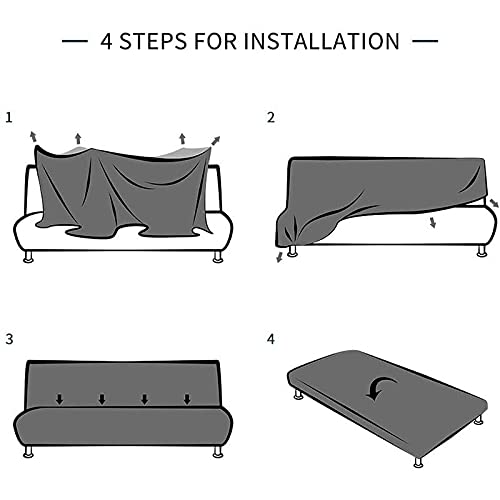 — 4 STEPS FOR INSTALLATION —

1

2

3

4