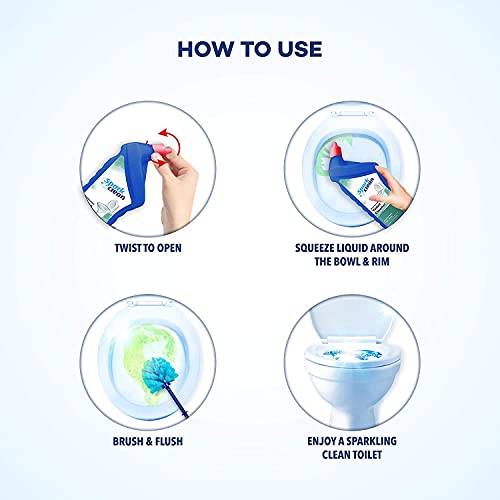 HOW TO USE

Spark Clean

TWIST TO OPEN

Spark Clean

SQUEEZE LIQUID AROUND THE BOWL & RIM

BRUSH & FLUSH

ENJOY A SPARKLING CLEAN TOILET