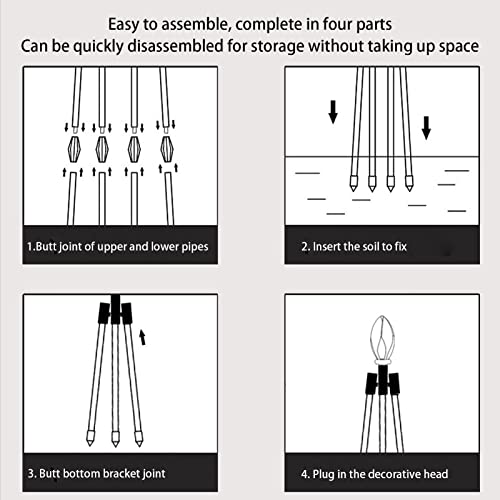 Easy to assemble, complete in four parts
Can be quickly disassembled for storage without taking up space

1.Butt joint of upper and lower pipes

2. Insert the soil to fix

3. Butt bottom bracket joint

4. Plug in the decorative head