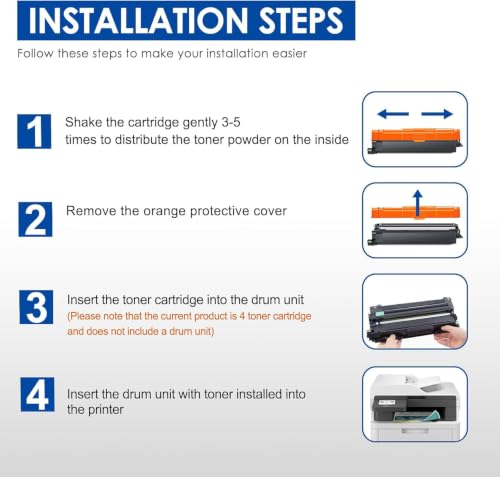 INSTALLATION STEPS

Follow these steps to make your installation easier

1

Shake the cartridge gently 3-5 times to distribute the toner powder on the inside

2

Remove the orange protective cover

3

Insert the toner cartridge into the drum unit
(Please note that the current product is 4 toner cartridge and does not include a drum unit)

4

Insert the drum unit with toner installed into the printer