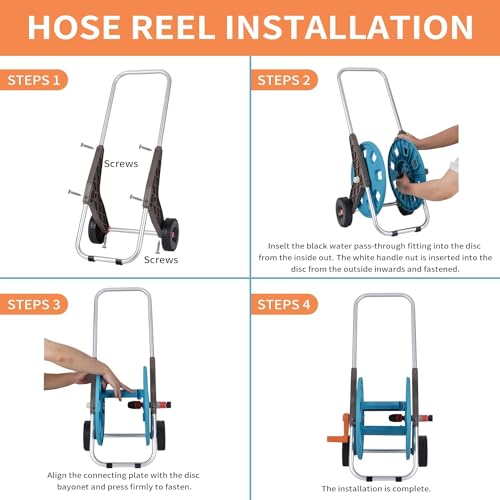 HOSE REEL INSTALLATION

STEPS 1

Screws

Screws

STEPS 2

Inselt the black water pass-through fitting into the disc from the inside out. The white handle nut is inserted into the disc from the outside inwards and fastened.

STEPS 3

Align the connecting plate with the disc bayonet and press firmly to fasten.

STEPS 4

The installation is complete.