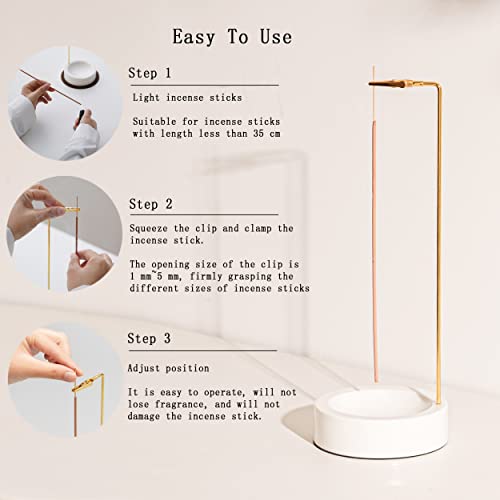 Easy To Use

Step 1

Light incense sticks

Suitable for incense sticks with length less than 35 cm

Step 2

Squeeze the clip and clamp the incense stick.

The opening size of the clip is 1 mm~5 mm, firmly grasping the different sizes of incense sticks

Step 3

Adjust position

It is easy to operate, will not lose fragrance, and will not damage the incense stick.