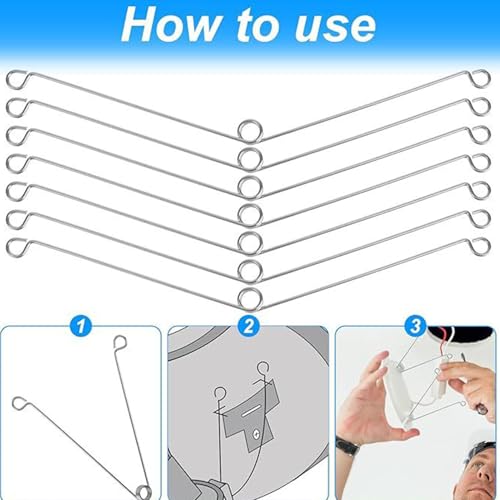 How to use

1

2

3