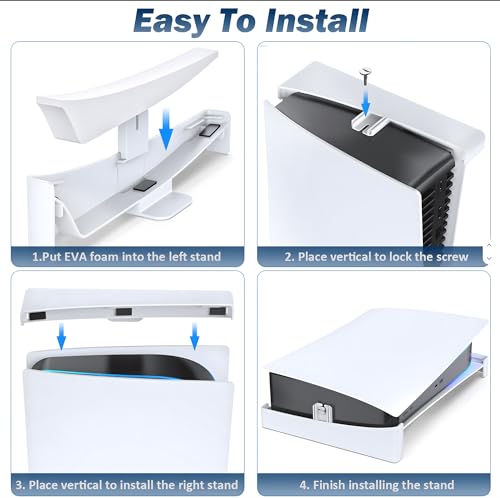 Easy To Install

1.Put EVA foam into the left stand

2. Place vertical to lock the screw

3. Place vertical to install the right stand

4. Finish installing the stand