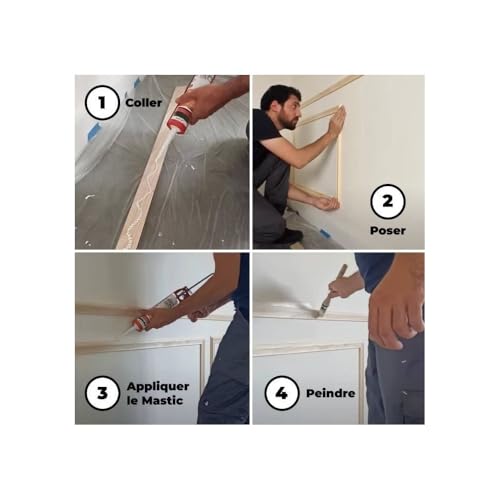 1 Coller

2 Poser

3 Appliquer le Mastic

4 Peindre