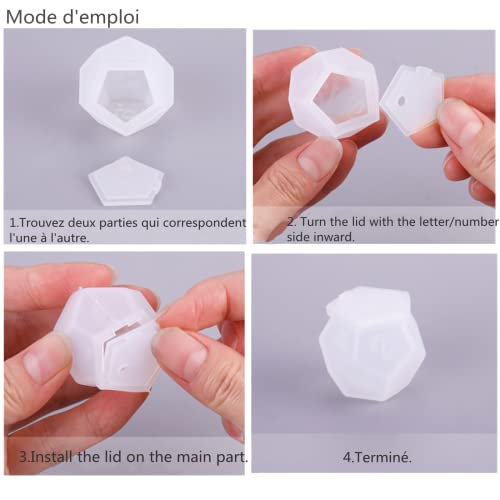 Mode d'emploi

1.Trouvez deux parties qui correspondent l'une à l'autre.

2. Turn the lid with the letter/number side inward.

3.Install the lid on the main part.

4.Terminé.