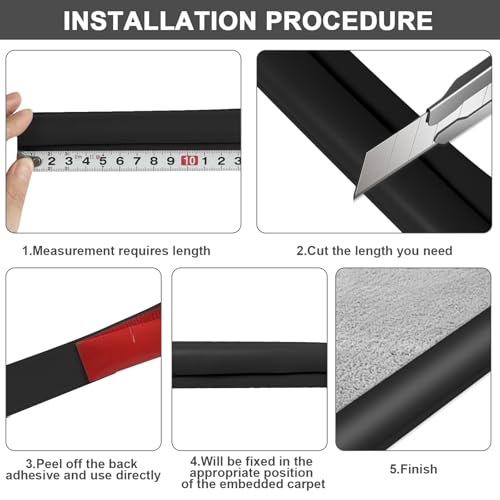 INSTALLATION PROCEDURE

2 3 4 5 6 7 8 9 10 1 2 3

1.Measurement requires length

2.Cut the length you need

3.Peel off the back adhesive and use directly

4.Will be fixed in the appropriate position of the embedded carpet

5.Finish