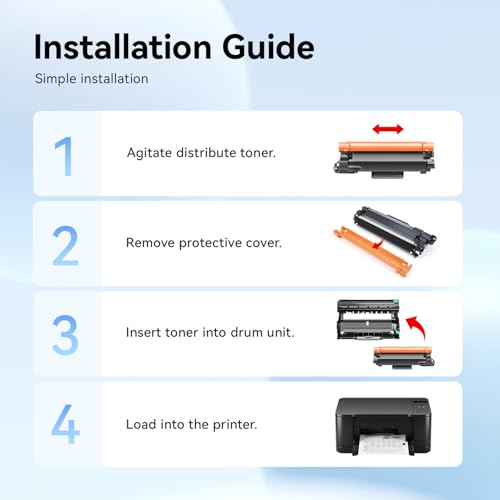 Installation Guide

Simple installation

1

Agitate distribute toner.

2

Remove protective cover.

3

Insert toner into drum unit.

4

Load into the printer.