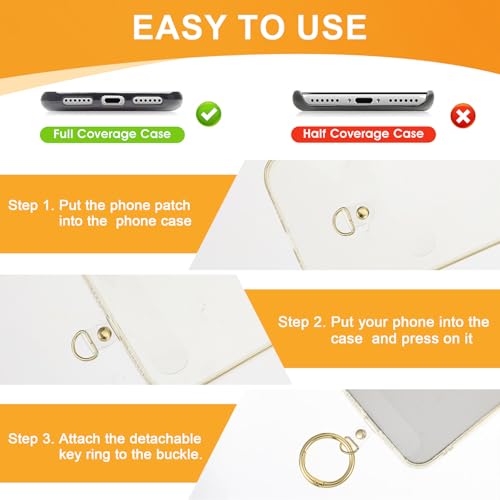 EASY TO USE

Full Coverage Case

Half Coverage Case

Step 1. Put the phone patch into the phone case

Step 2. Put your phone into the case and press on it

Step 3. Attach the detachable key ring to the buckle.