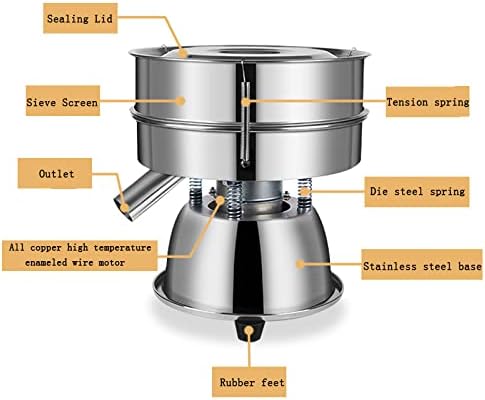 Sealing Lid

Sieve Screen

Tension spring

Outlet

Die steel spring

All copper high temperature enameled wire motor

Stainless steel base

Rubber feet