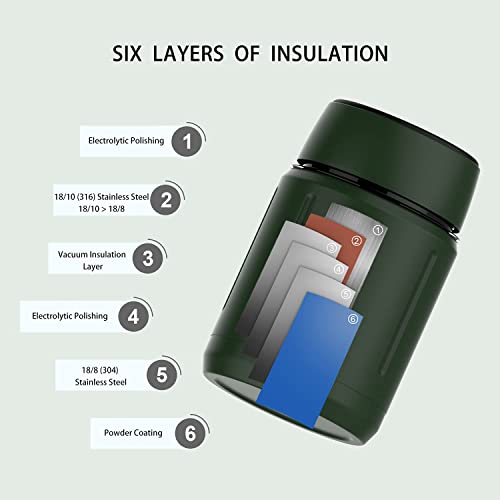 SIX LAYERS OF INSULATION

Electrolytic Polishing 1

18/10 (316) Stainless Steel 18/10 > 18/8 2

Vacuum Insulation Layer 3

Electrolytic Polishing 4

18/8 (304) Stainless Steel 5

Powder Coating 6

①
②
③
④
⑤
⑥