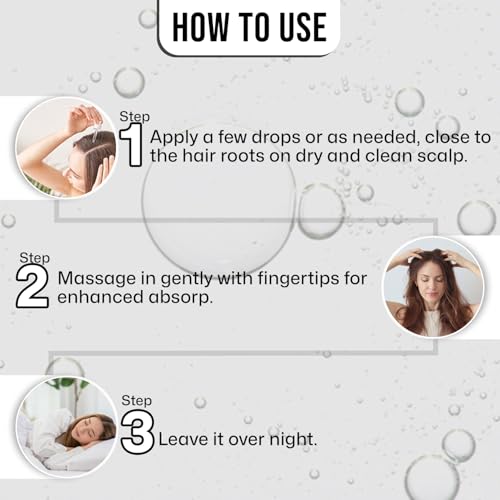 HOW TO USE

Step 1 Apply a few drops or as needed, close to the hair roots on dry and clean scalp.

Step 2 Massage in gently with fingertips for enhanced absorp.

Step 3 Leave it over night.