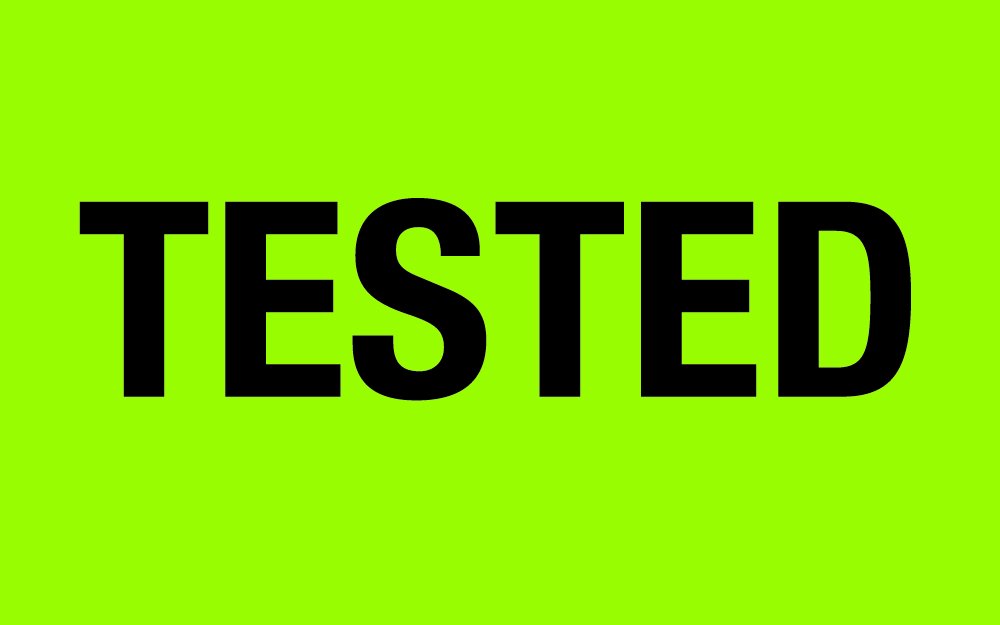 TESTED