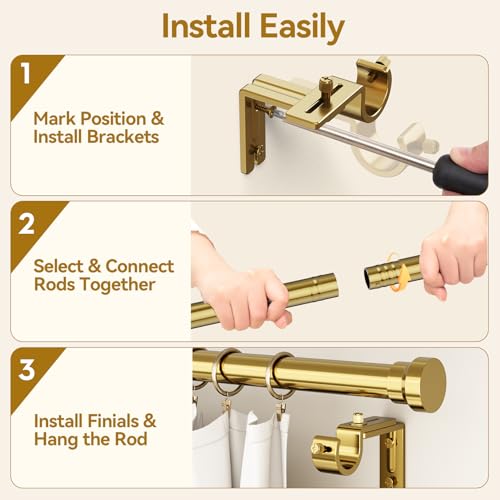 Install Easily

1

Mark Position & Install Brackets

2

Select & Connect Rods Together

3

Install Finials & Hang the Rod