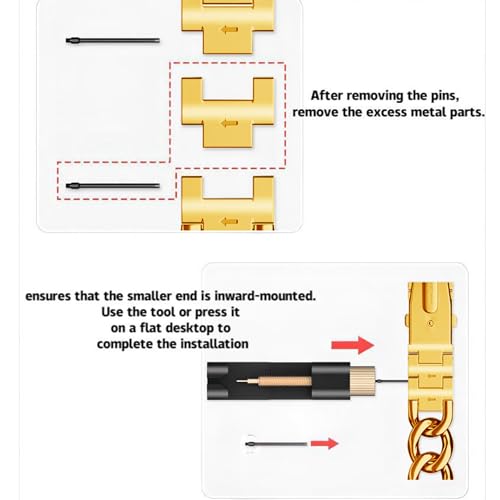 After removing the pins, remove the excess metal parts.

ensures that the smaller end is inward-mounted. Use the tool or press it on a flat desktop to complete the installation