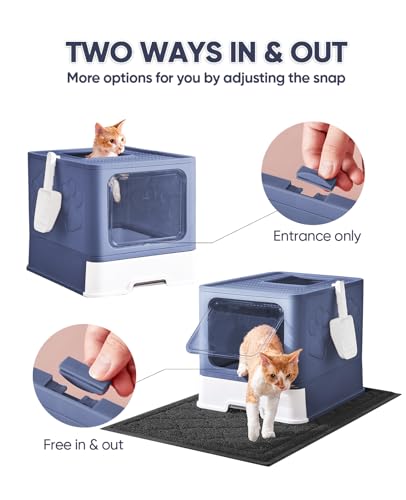 TWO WAYS IN & OUT
More options for you by adjusting the snap

Entrance only

Free in & out