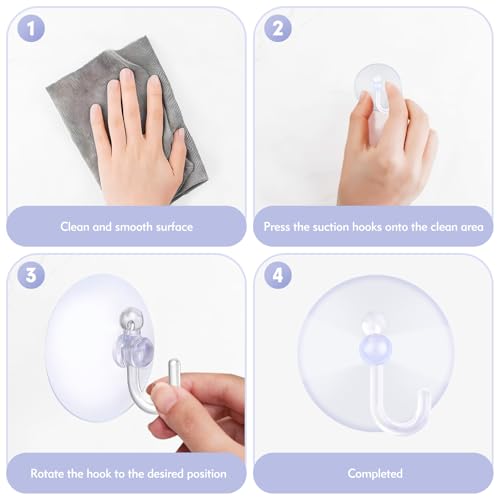 1

Clean and smooth surface

2

Press the suction hooks onto the clean area

3

Rotate the hook to the desired position

4

Completed