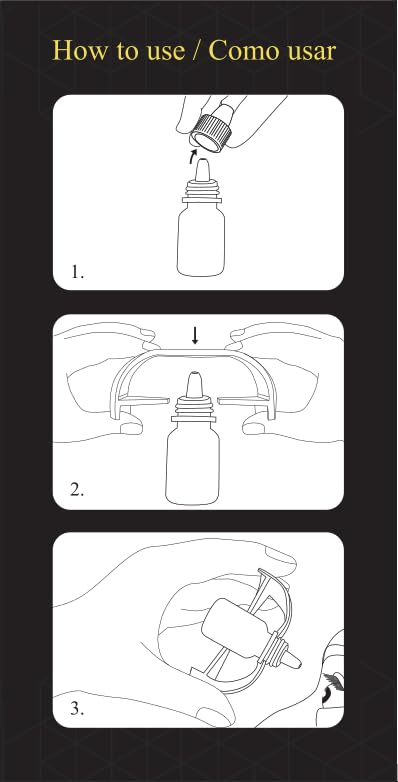 How to use / Como usar

1.

2.

3.