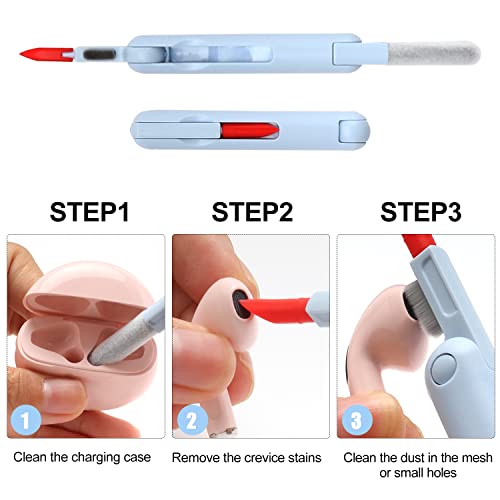 STEP1

1

Clean the charging case

STEP2

2

Remove the crevice stains

STEP3

3

Clean the dust in the mesh or small holes