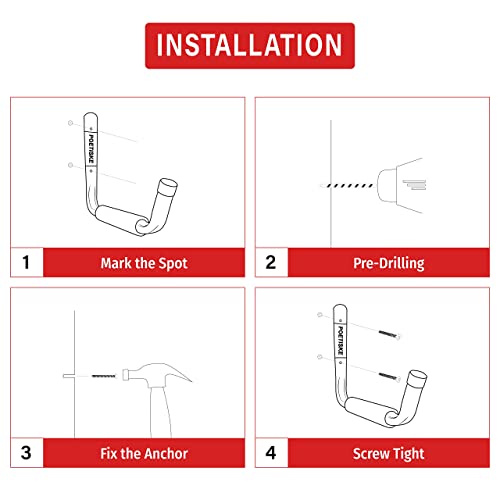 INSTALLATION

POETISKE

1 Mark the Spot

2 Pre-Drilling

3 Fix the Anchor

POETISKE

4 Screw Tight