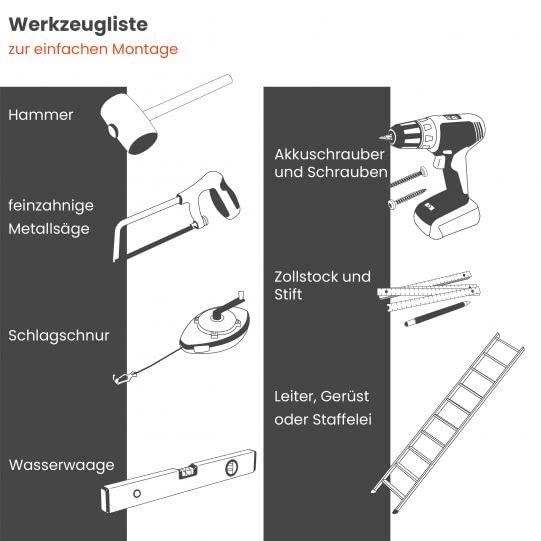 Werkzeugliste
zur einfachen Montage

Hammer

feinzahnige Metallsäge

Schlagschnur

Wasserwaage

Akkuschrauber und Schrauben

Zollstock und Stift

Leiter, Gerüst oder Staffelei