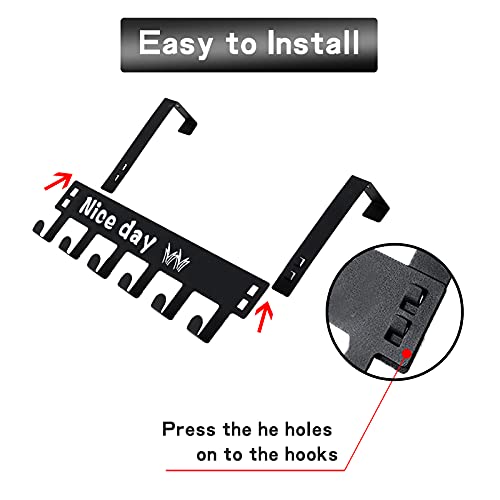 Easy to Install

Nice day

Press the he holes on to the hooks