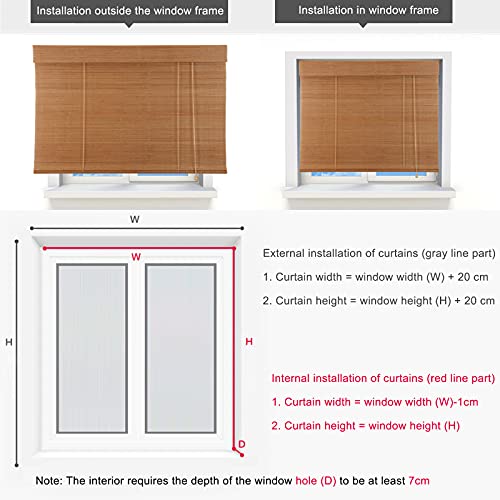 Installation outside the window frame

Installation in window frame

W

W

H

H

D

External installation of curtains (gray line part)

1. Curtain width = window width (W) + 20 cm

2. Curtain height = window height (H) + 20 cm

Internal installation of curtains (red line part)

1. Curtain width = window width (W)-1cm

2. Curtain height = window height (H)

Note: The interior requires the depth of the window hole (D) to be at least 7cm