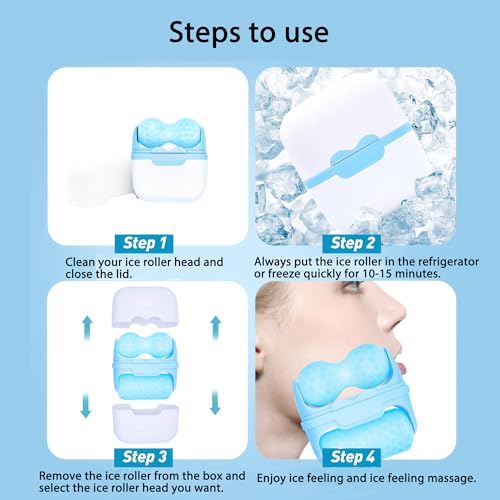 Steps to use

Step 1
Clean your ice roller head and close the lid.

Step 2
Always put the ice roller in the refrigerator or freeze quickly for 10-15 minutes.

Step 3
Remove the ice roller from the box and select the ice roller head you want.

Step 4
Enjoy ice feeling and ice feeling massage.