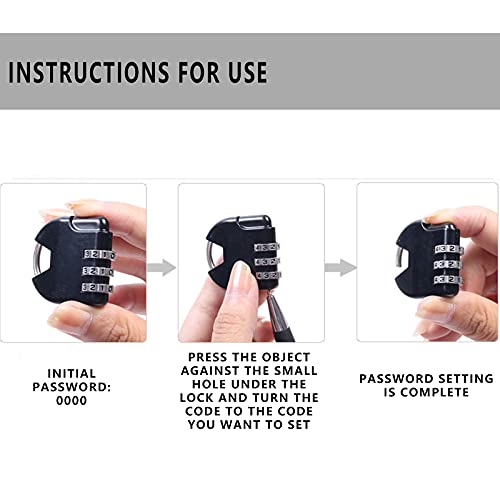 INSTRUCTIONS FOR USE

INITIAL PASSWORD: 0000

PRESS THE OBJECT AGAINST THE SMALL HOLE UNDER THE LOCK AND TURN THE CODE TO THE CODE YOU WANT TO SET

PASSWORD SETTING IS COMPLETE