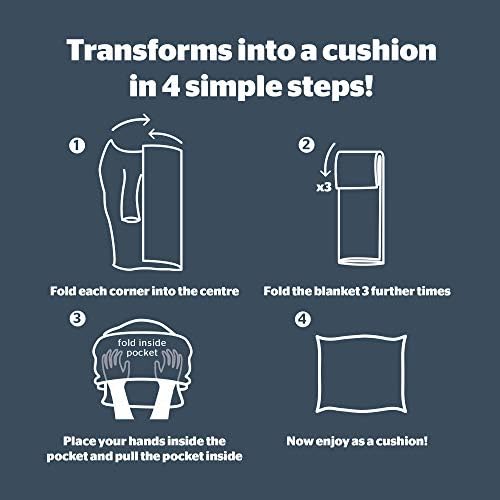 Transforms into a cushion in 4 simple steps!

1

Fold each corner into the centre

2

x3

Fold the blanket 3 further times

3

fold inside pocket

Place your hands inside the pocket and pull the pocket inside

4

Now enjoy as a cushion!