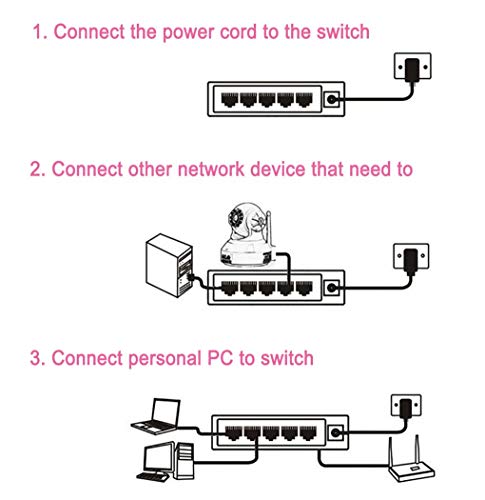 1. Connect the power cord to the switch

2. Connect other network device that need to

3. Connect personal PC to switch