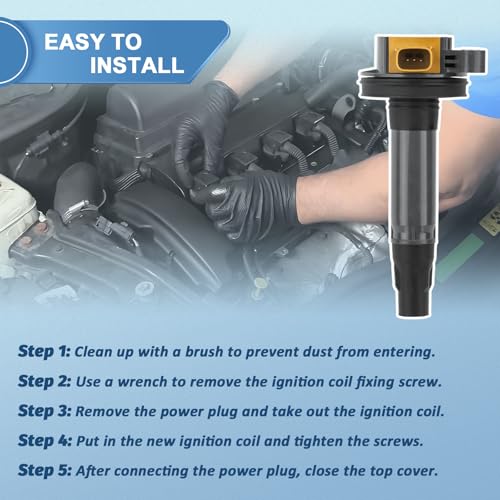 EASY TO INSTALL

Step 1: Clean up with a brush to prevent dust from entering.

Step 2: Use a wrench to remove the ignition coil fixing screw.

Step 3: Remove the power plug and take out the ignition coil.

Step 4: Put in the new ignition coil and tighten the screws.

Step 5: After connecting the power plug, close the top cover.