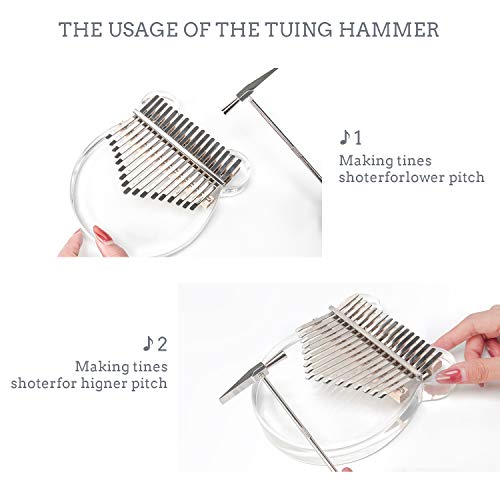 THE USAGE OF THE TUING HAMMER

♪1
Making tines
shoterforlower pitch

♪2
Making tines
shoterfor higner pitch