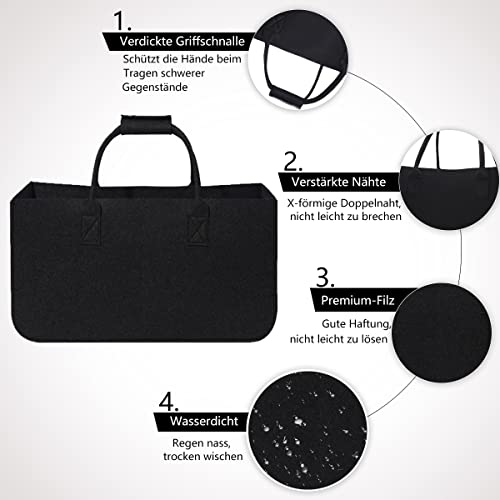 1.
Verdickte Griffschnalle
Schützt die Hände beim Tragen schwerer Gegenstände

2.
Verstärkte Nähte
X-förmige Doppelnaht, nicht leicht zu brechen

3.
Premium-Filz
Gute Haftung, nicht leicht zu lösen

4.
Wasserdicht
Regen nass, trocken wischen