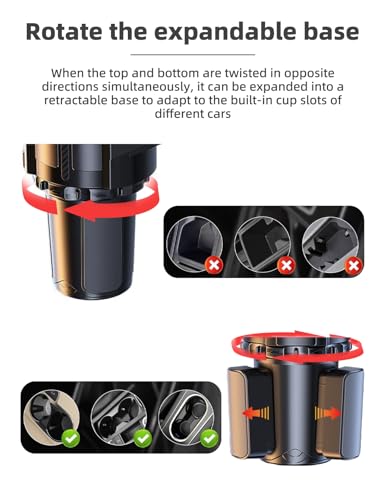 Rotate the expandable base

When the top and bottom are twisted in opposite directions simultaneously, it can be expanded into a retractable base to adapt to the built-in cup slots of different cars