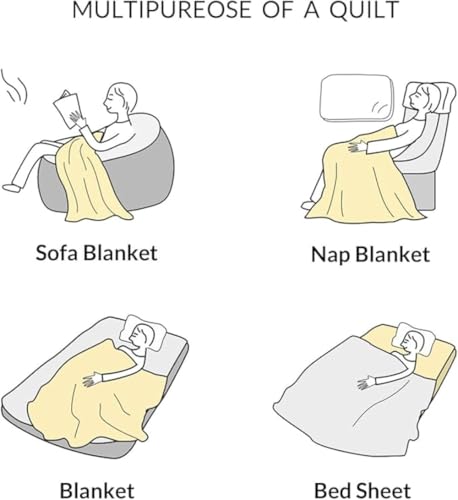 MULTIPUREOSE OF A QUILT

Sofa Blanket

Nap Blanket

Blanket

Bed Sheet