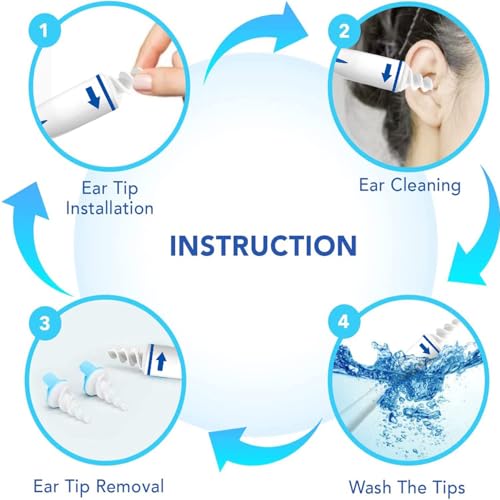 1

Ear Tip Installation

2

Ear Cleaning

INSTRUCTION

3

Ear Tip Removal

4

Wash The Tips