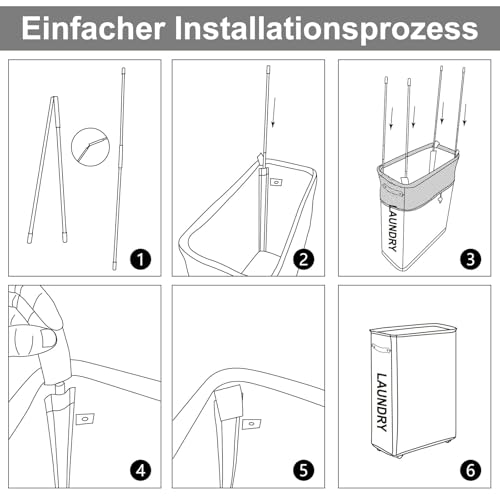 Einfacher Installationsprozess

1

2

LAUNDRY

3

4

5

LAUNDRY

6