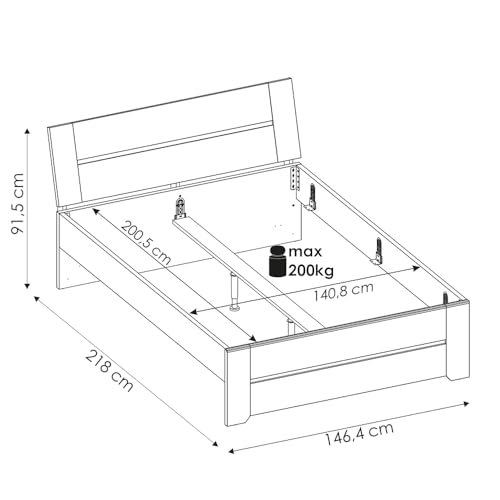 91,5 cm

200,5 cm

max
200kg

140,8 cm

218 cm

146,4 cm