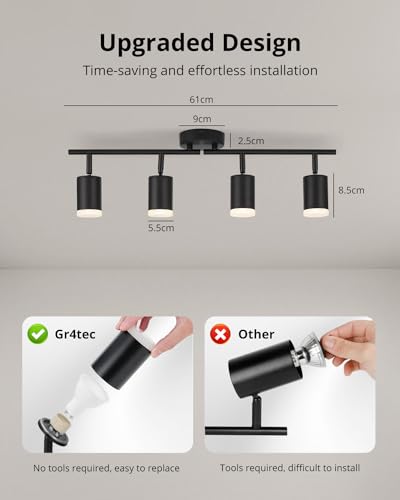 Upgraded Design

Time-saving and effortless installation

61cm

9cm

2.5cm

8.5cm

5.5cm

Gr4tec

Other

No tools required, easy to replace

Tools required, difficult to install