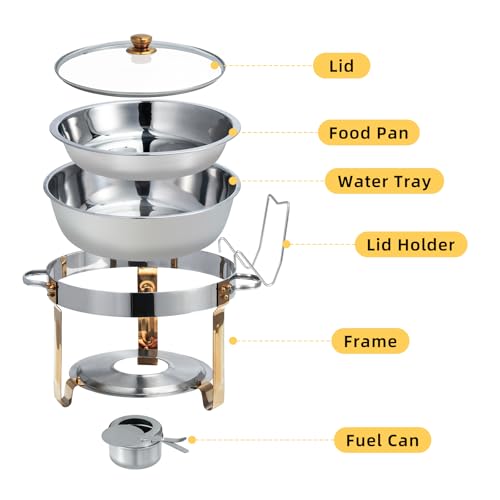 Lid

Food Pan

Water Tray

Lid Holder

Frame

Fuel Can