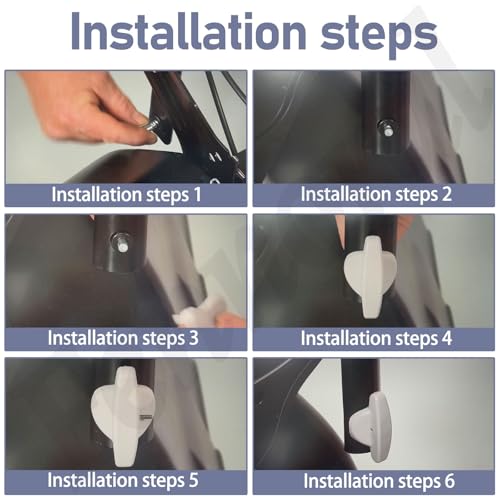 Installation steps

Installation steps 1

Installation steps 2

Installation steps 3

Installation steps 4

Installation steps 5

Installation steps 6