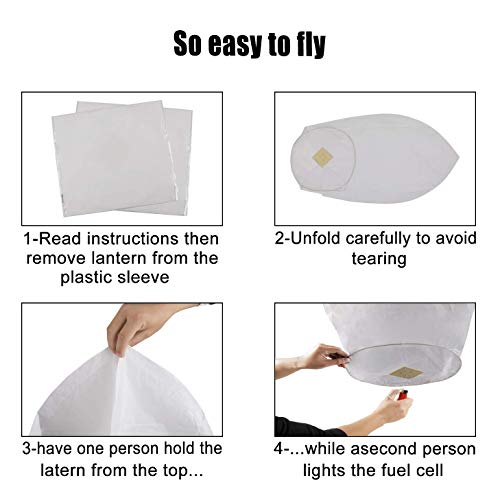 So easy to fly

1-Read instructions then remove lantern from the plastic sleeve

2-Unfold carefully to avoid tearing

3-have one person hold the latern from the top...

4-...while asecond person lights the fuel cell