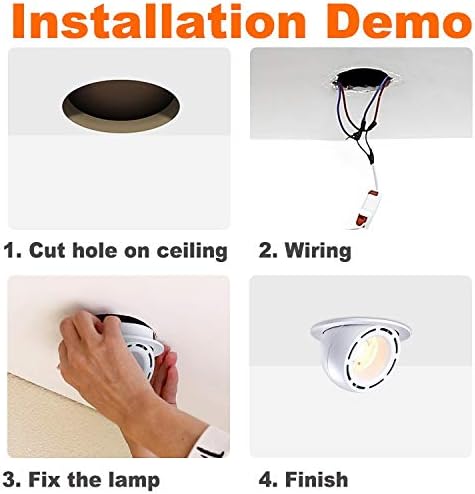 Installation Demo

1. Cut hole on ceiling

2. Wiring

3. Fix the lamp

4. Finish