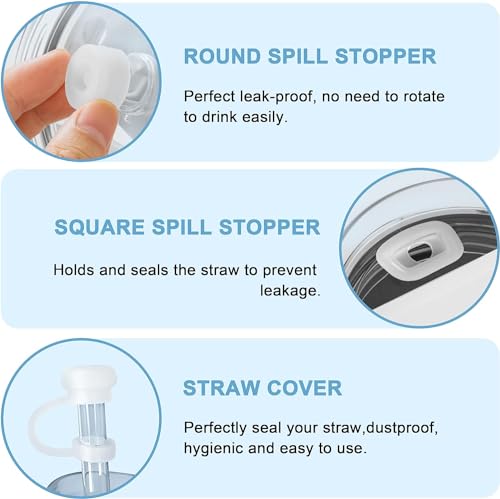 ROUND SPILL STOPPER

Perfect leak-proof, no need to rotate to drink easily.

SQUARE SPILL STOPPER

Holds and seals the straw to prevent leakage.

STRAW COVER

Perfectly seal your straw,dustproof, hygienic and easy to use.