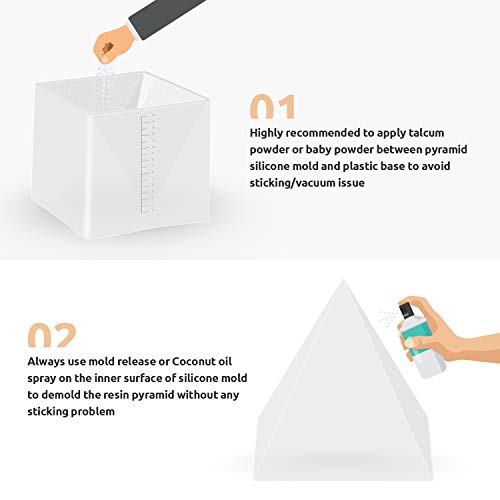 01
Highly recommended to apply talcum powder or baby powder between pyramid silicone mold and plastic base to avoid sticking/vacuum issue

02
Always use mold release or Coconut oil spray on the inner surface of silicone mold to demold the resin pyramid without any sticking problem