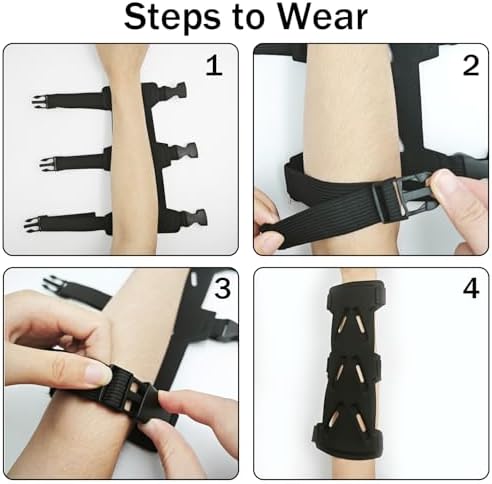 Steps to Wear

1

2

3

4