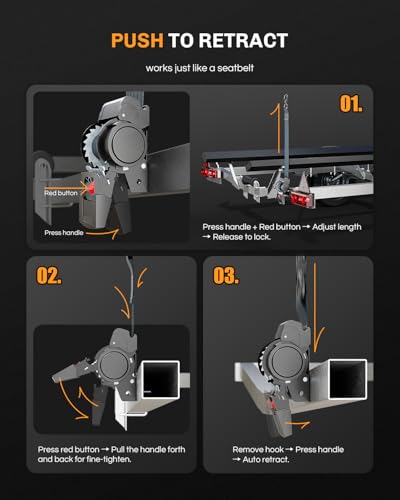 PUSH TO RETRACT

works just like a seatbelt

Red button

Press handle

01.

Press handle + Red button → Adjust length → Release to lock.

02.

Press red button → Pull the handle forth and back for fine-tighten.

03.

Remove hook → Press handle → Auto retract.