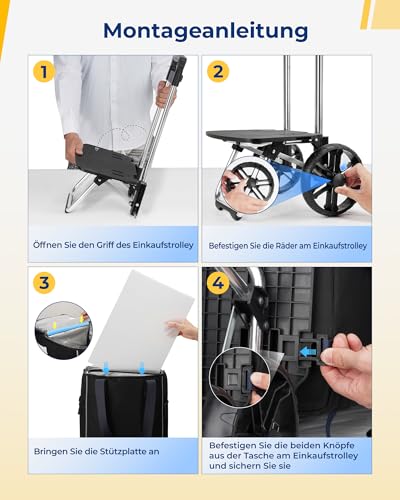 Montageanleitung

1

Öffnen Sie den Griff des Einkaufstrolley

2

Befestigen Sie die Räder am Einkaufstrolley

3

Bringen Sie die Stützplatte an

4

Befestigen Sie die beiden Knöpfe aus der Tasche am Einkaufstrolley und sichern Sie sie